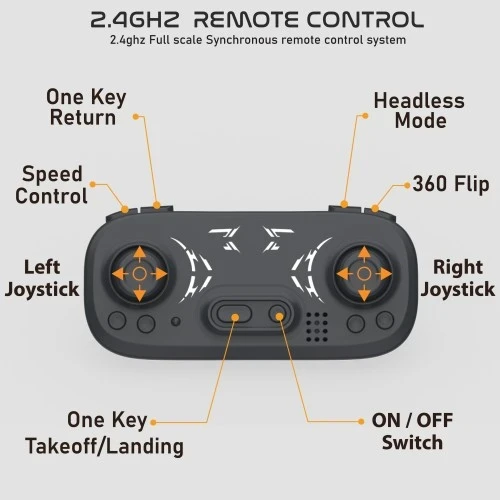 2.4GHZ REMOTE CONTROL
2.4ghz Full scale Synchronous remote control system

One Key Return

Headless Mode

Speed Control

360 Flip

Left Joystick

Right Joystick

One Key Takeoff/Landing

ON / OFF Switch