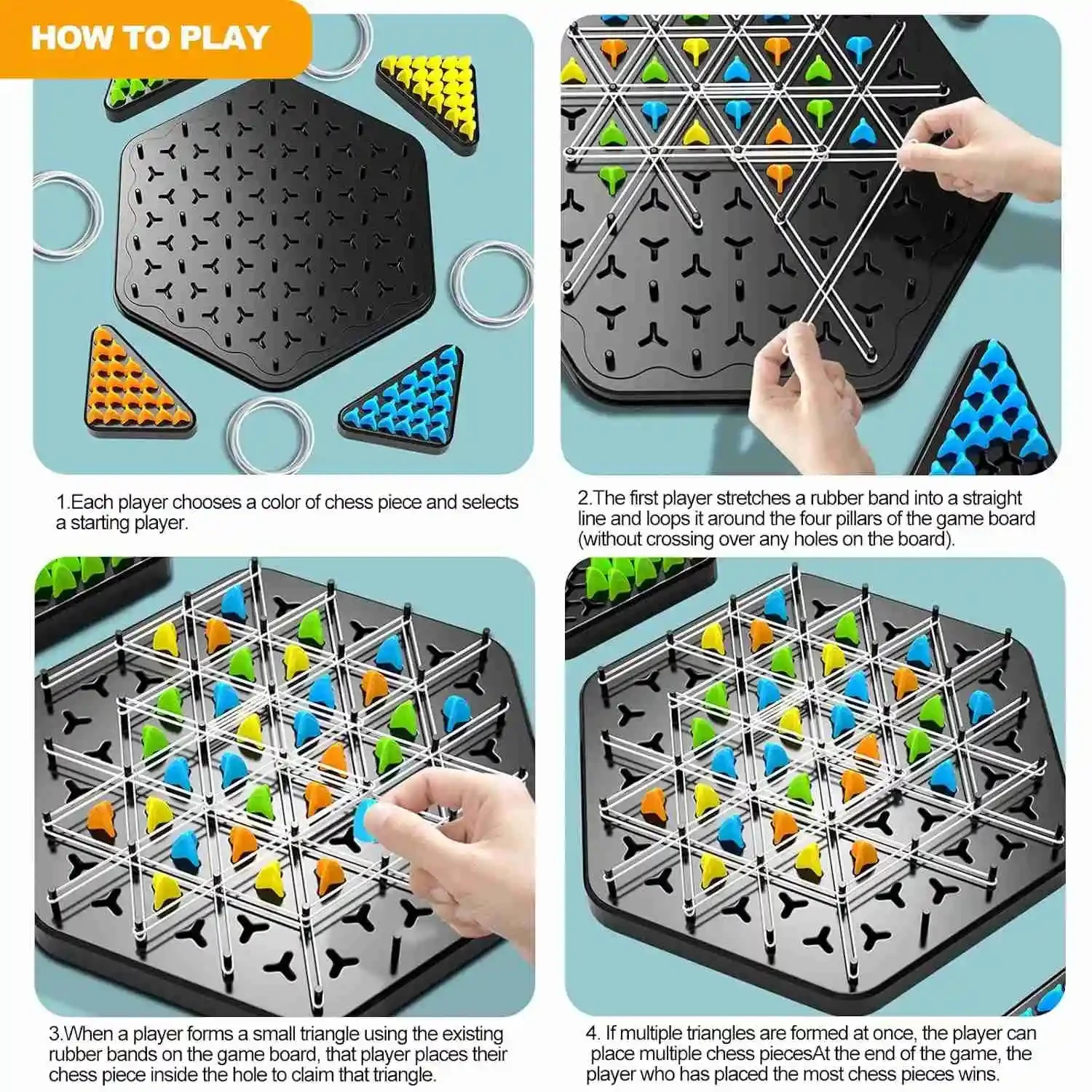 HOW TO PLAY

1.Each player chooses a color of chess piece and selects a starting player.

2.The first player stretches a rubber band into a straight line and loops it around the four pillars of the game board (without crossing over any holes on the board).

3.When a player forms a small triangle using the existing rubber bands on the game board, that player places their chess piece inside the hole to claim that triangle.

4. If multiple triangles are formed at once, the player can place multiple chess piecesAt the end of the game, the player who has placed the most chess pieces wins.